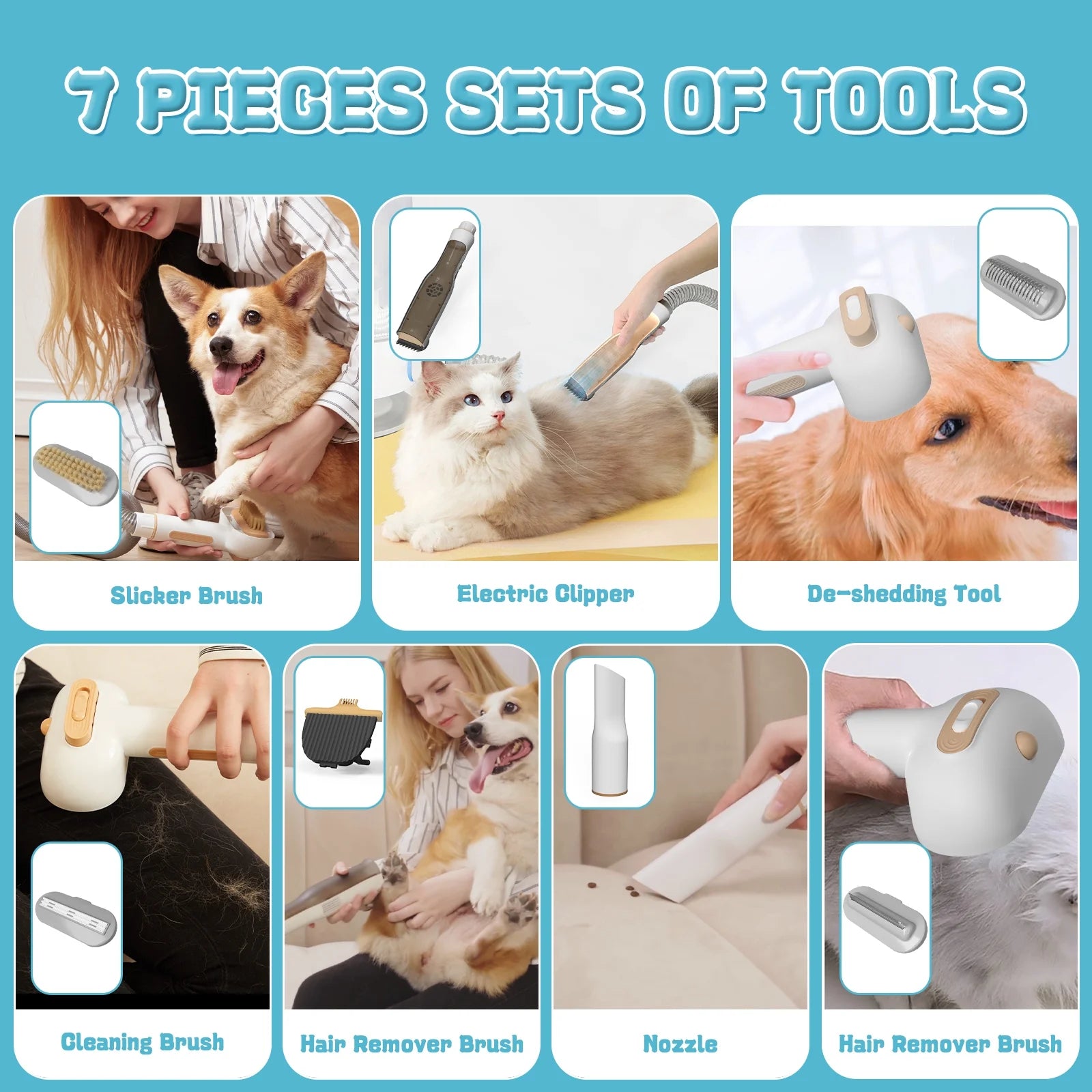 7 PIECES SETS OF TOOLS

Slicker Brush

Electric Clipper

De-shedding Tool

Cleaning Brush

Hair Remover Brush

Nozzle

Hair Remover Brush